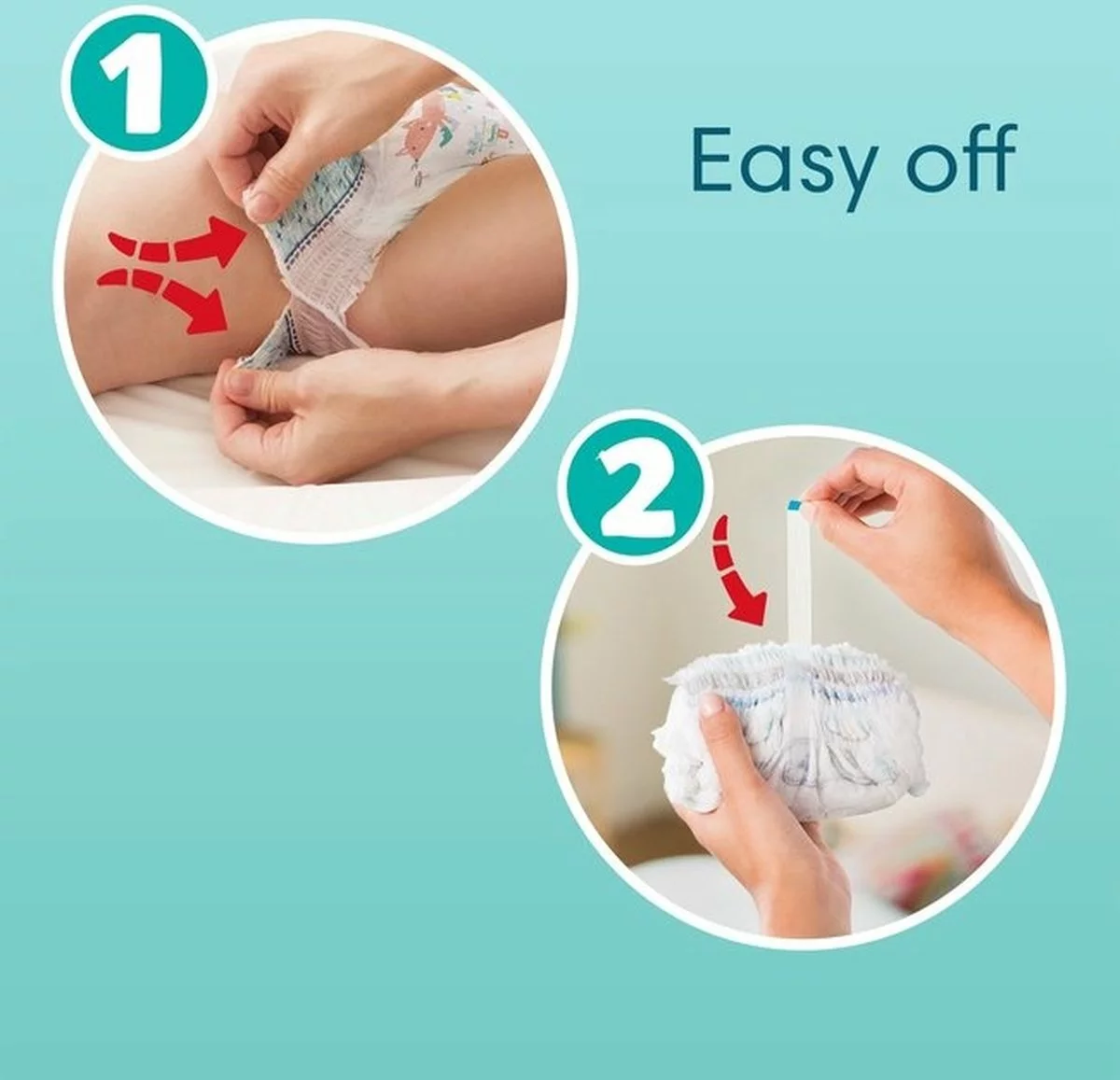 1

Easy off

2