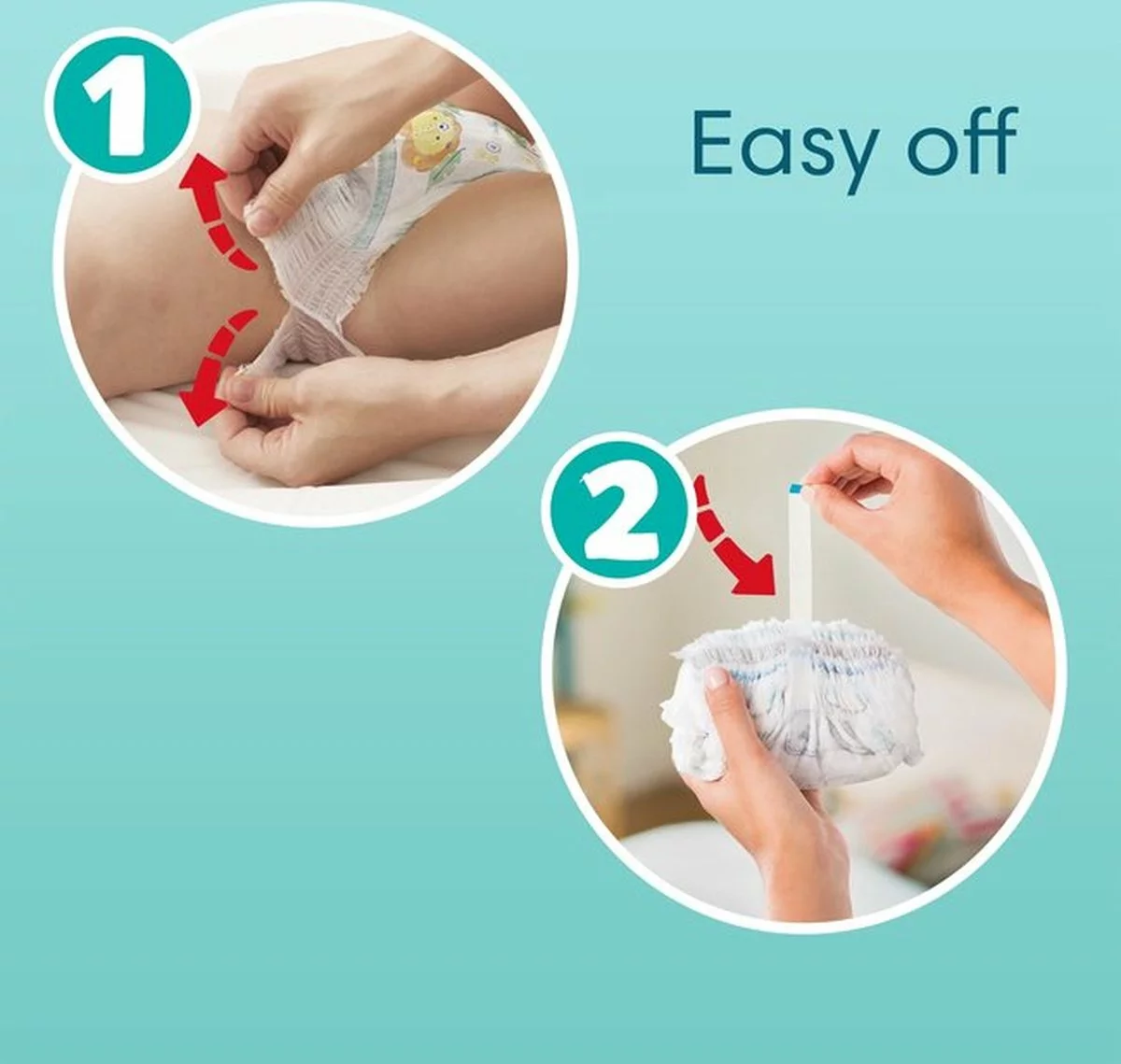 1

Easy off

2